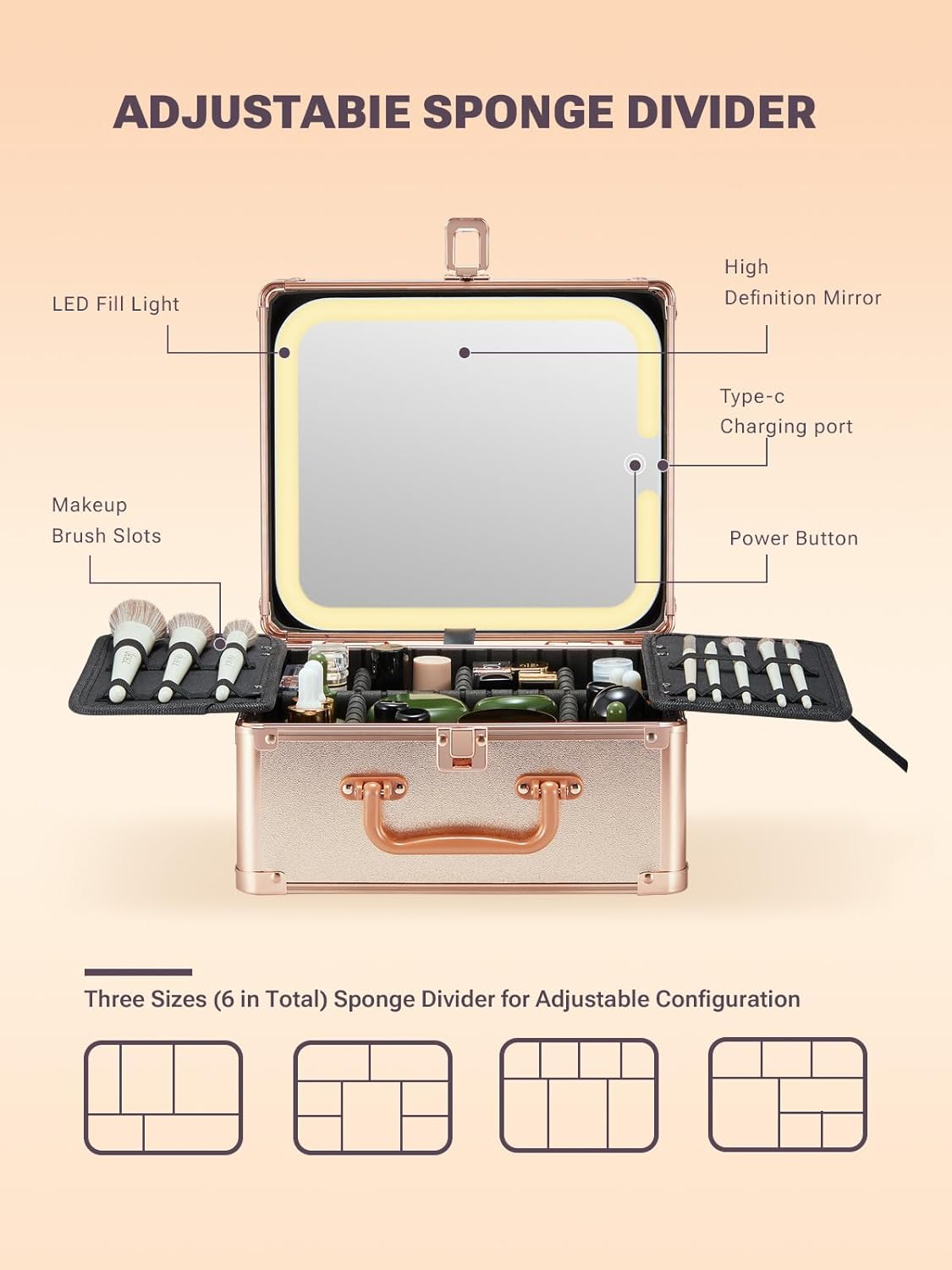 ADJUSTABIE SPONGE DIVIDER

LED Fill Light

High Definition Mirror

Type-c Charging port

Makeup Brush Slots

Power Button

Three Sizes (6 in Total) Sponge Divider for Adjustable Configuration