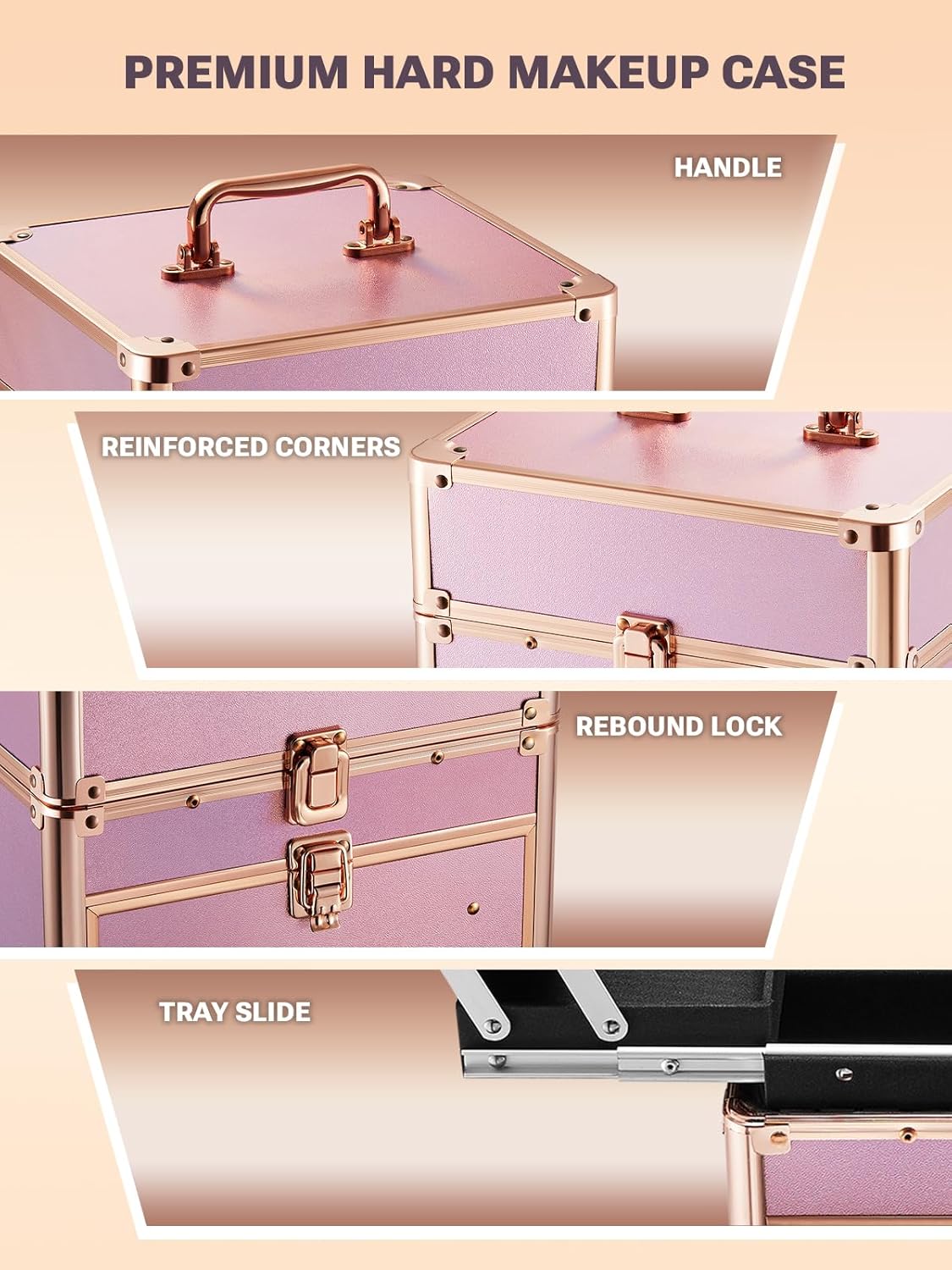 PREMIUM HARD MAKEUP CASE

HANDLE

REINFORCED CORNERS

REBOUND LOCK

TRAY SLIDE