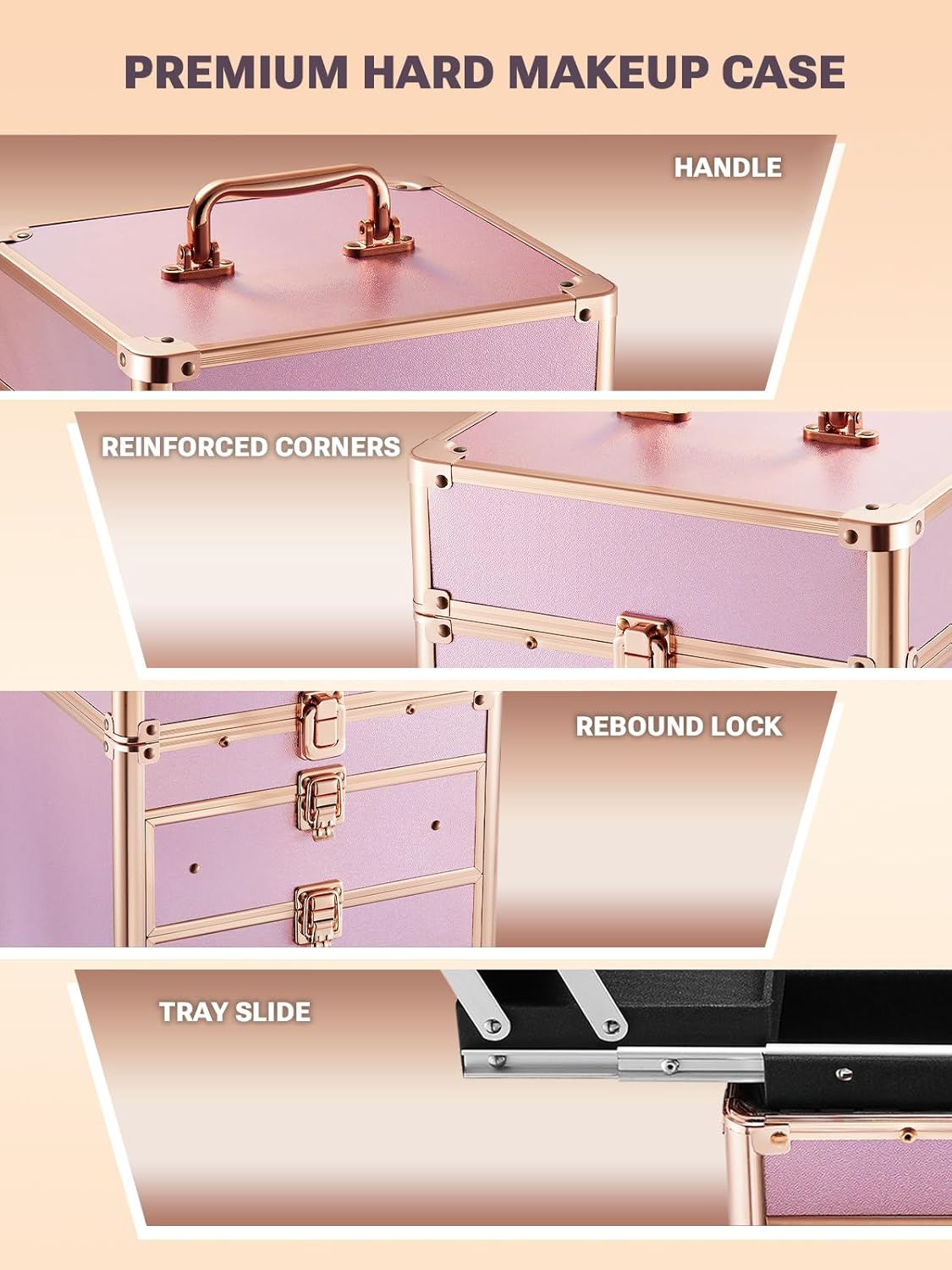 PREMIUM HARD MAKEUP CASE

HANDLE

REINFORCED CORNERS

REBOUND LOCK

TRAY SLIDE