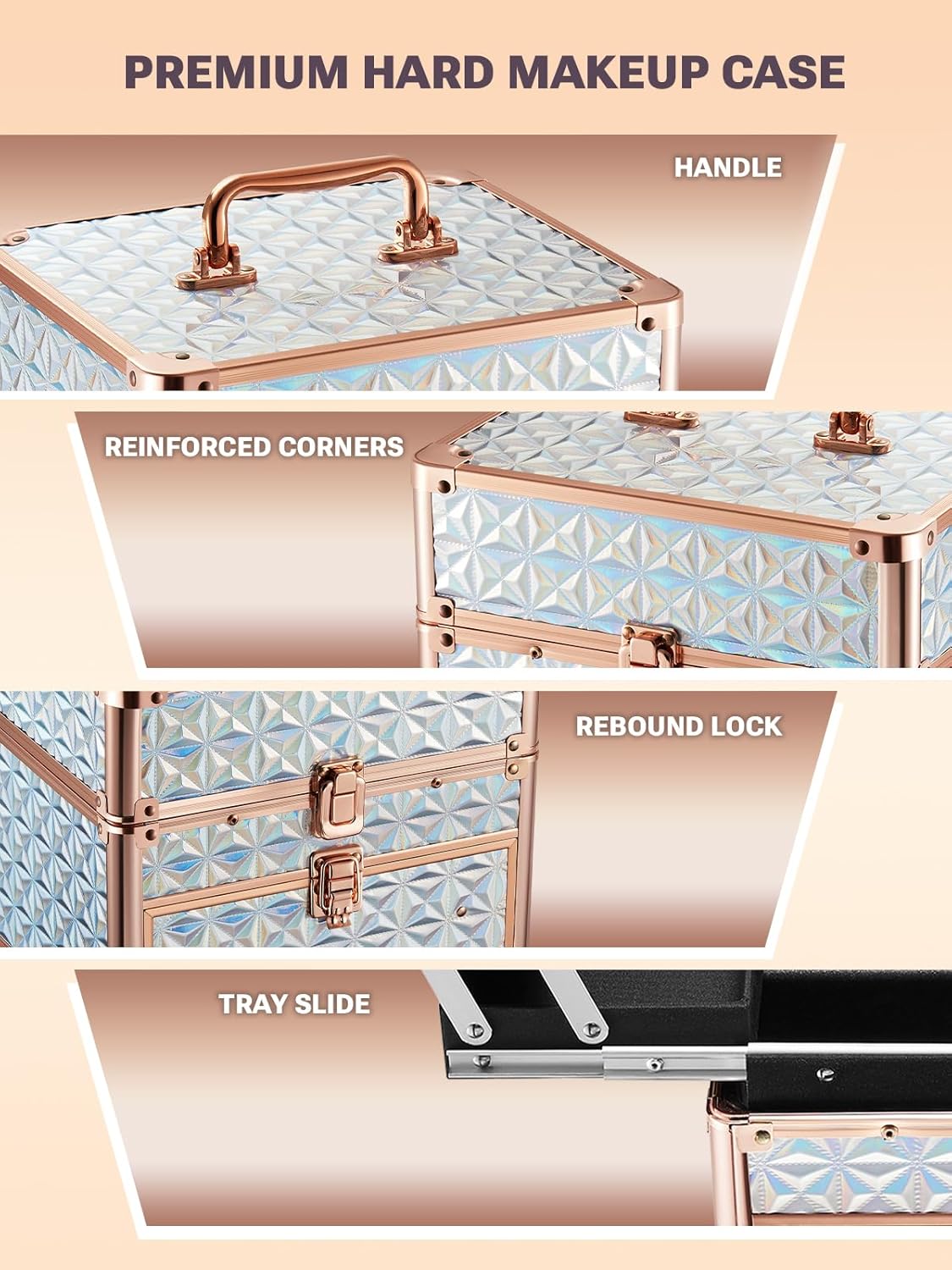 PREMIUM HARD MAKEUP CASE

HANDLE

REINFORCED CORNERS

REBOUND LOCK

TRAY SLIDE